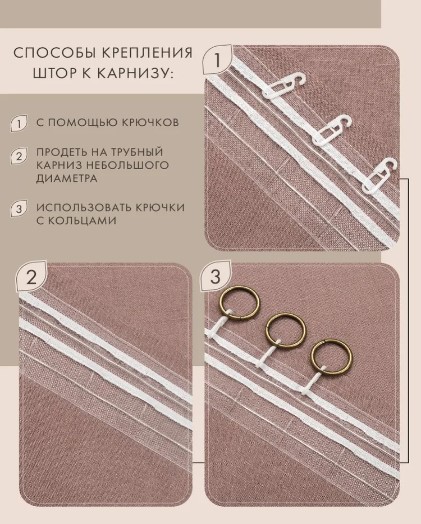 СПОСОБЫ КРЕПЛЕНИЯ ШТОР К КАРНИЗУ:

1 С ПОМОЩЬЮ КРЮЧКОВ

2 ПРОДЕТЬ НА ТРУБНЫЙ КАРНИЗ НЕБОЛЬШОГО ДИАМЕТРА

3 ИСПОЛЬЗОВАТЬ КРЮЧКИ С КОЛЬЦАМИ

1

2

3